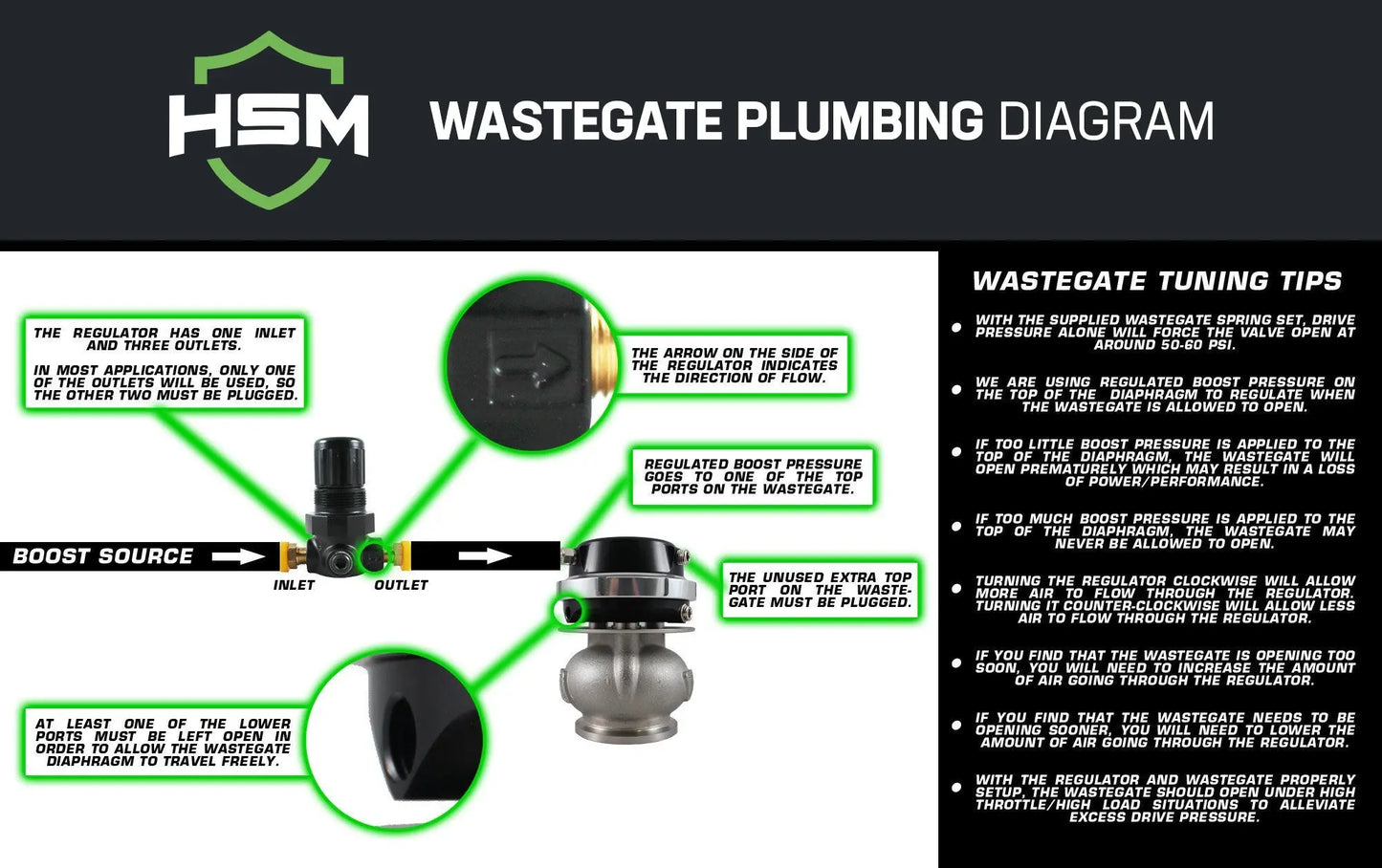 HSM

WASTEGATE PLUMBING DIAGRAM

THE REGULATOR HAS ONE INLET AND THREE OUTLETS.

IN MOST APPLICATIONS, ONLY ONE OF THE OUTLETS WILL BE USED, SO THE OTHER TWO MUST BE PLUGGED.

THE ARROW ON THE SIDE OF THE REGULATOR INDICATES THE DIRECTION OF FLOW.

REGULATED BOOST PRESSURE GOES TO ONE OF THE TOP PORTS ON THE WASTEGATE.

BOOST SOURCE

INLET

OUTLET

THE UNUSED EXTRA TOP PORT ON THE WASTEGATE MUST BE PLUGGED.

AT LEAST ONE OF THE LOWER PORTS MUST BE LEFT OPEN IN ORDER TO ALLOW THE WASTEGATE DIAPHRAGM TO TRAVEL FREELY.

WASTEGATE TUNING TIPS

WITH THE SUPPLIED WASTEGATE SPRING SET, DRIVE PRESSURE ALONE WILL FORCE THE VALVE OPEN AT AROUND 50-60 PSI.

WE ARE USING REGULATED BOOST PRESSURE ON THE TOP OF THE DIAPHRAGM TO REGULATE WHEN THE WASTEGATE IS ALLOWED TO OPEN.

IF TOO LITTLE BOOST PRESSURE IS APPLIED TO THE TOP OF THE DIAPHRAGM, THE WASTEGATE WILL OPEN PREMATURELY WHICH MAY RESULT IN A LOSS OF POWER/PERFORMANCE.

IF TOO MUCH BOOST PRESSURE IS APPLIED TO THE TOP OF THE DIAPHRAGM, THE WASTEGATE MAY NEVER BE ALLOWED TO OPEN.

TURNING THE REGULATOR CLOCKWISE WILL ALLOW MORE AIR TO FLOW THROUGH THE REGULATOR. TURNING IT COUNTER-CLOCKWISE WILL ALLOW LESS AIR TO FLOW THROUGH THE REGULATOR.

IF YOU FIND THAT THE WASTEGATE IS OPENING TOO SOON, YOU WILL NEED TO INCREASE THE AMOUNT OF AIR GOING THROUGH THE REGULATOR.

IF YOU FIND THAT THE WASTEGATE NEEDS TO BE OPENING SOONER, YOU WILL NEED TO LOWER THE AMOUNT OF AIR GOING THROUGH THE REGULATOR.

WITH THE REGULATOR AND WASTEGATE PROPERLY SETUP, THE WASTEGATE SHOULD OPEN UNDER HIGH THROTTLE/HIGH LOAD SITUATIONS TO ALLEVIATE EXCESS DRIVE PRESSURE.