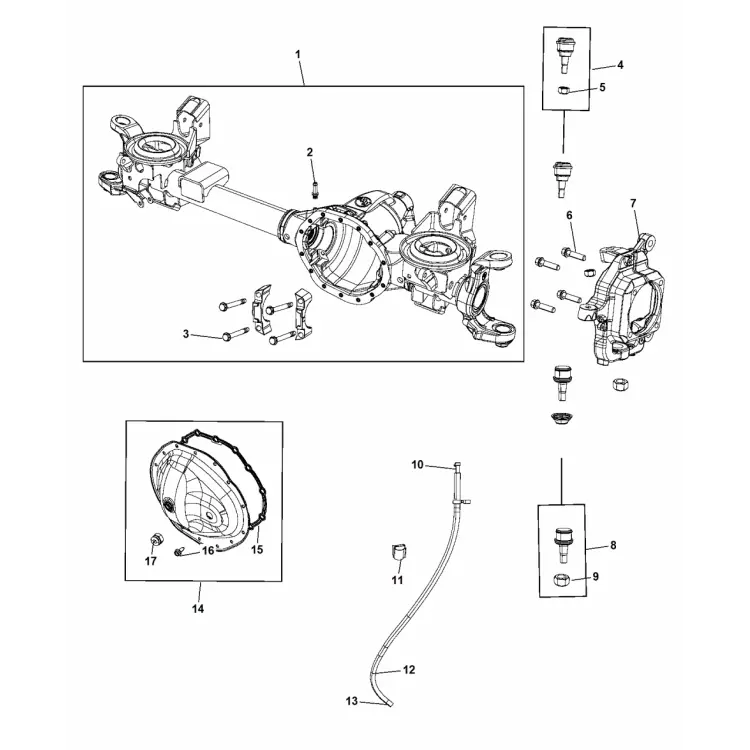 1
2
3
4
5
6
7
8
9
10
11
12
13
14
15
16
17