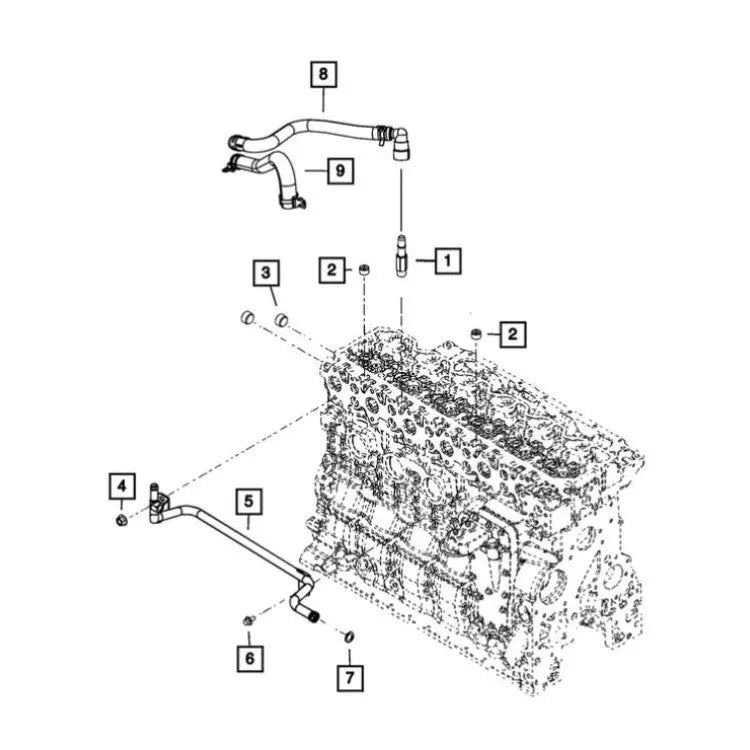 8
9
1
2
3
2
4
5
6
7