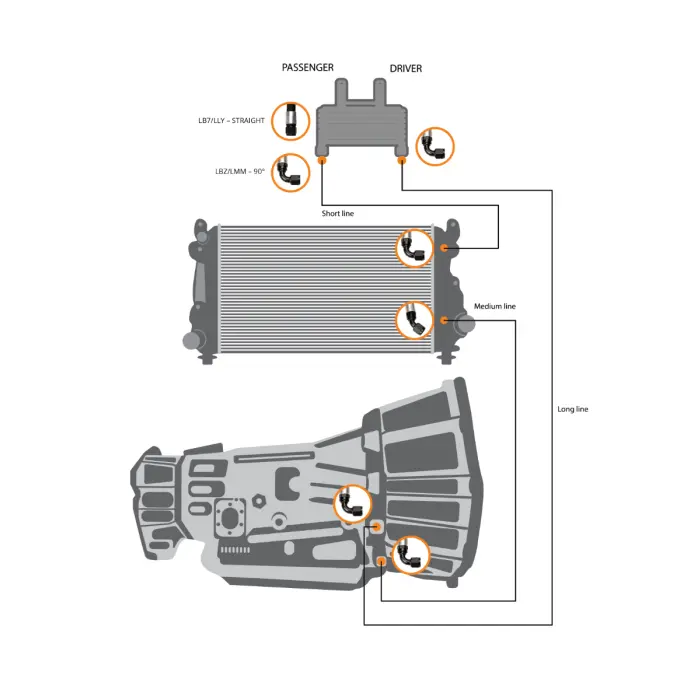 PASSENGER

DRIVER

LB7/LLY – STRAIGHT

LBZ/LMM – 90°

Short line

Medium line

Long line