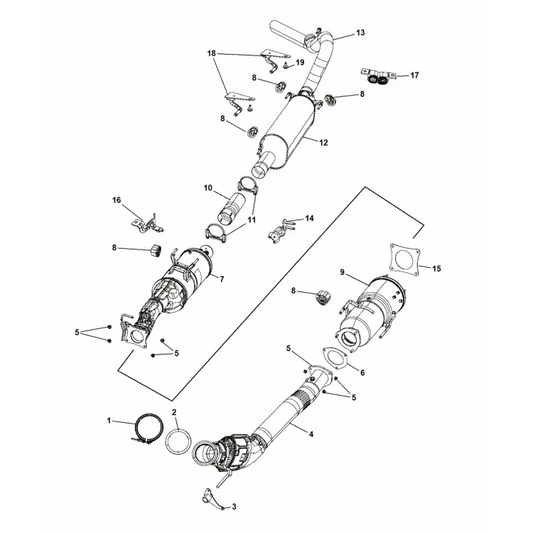 13
18
19
17
8
8
8
12
10
11
16
14
8
7
15
9
8
5
5
5
6
5
1
2
4
3