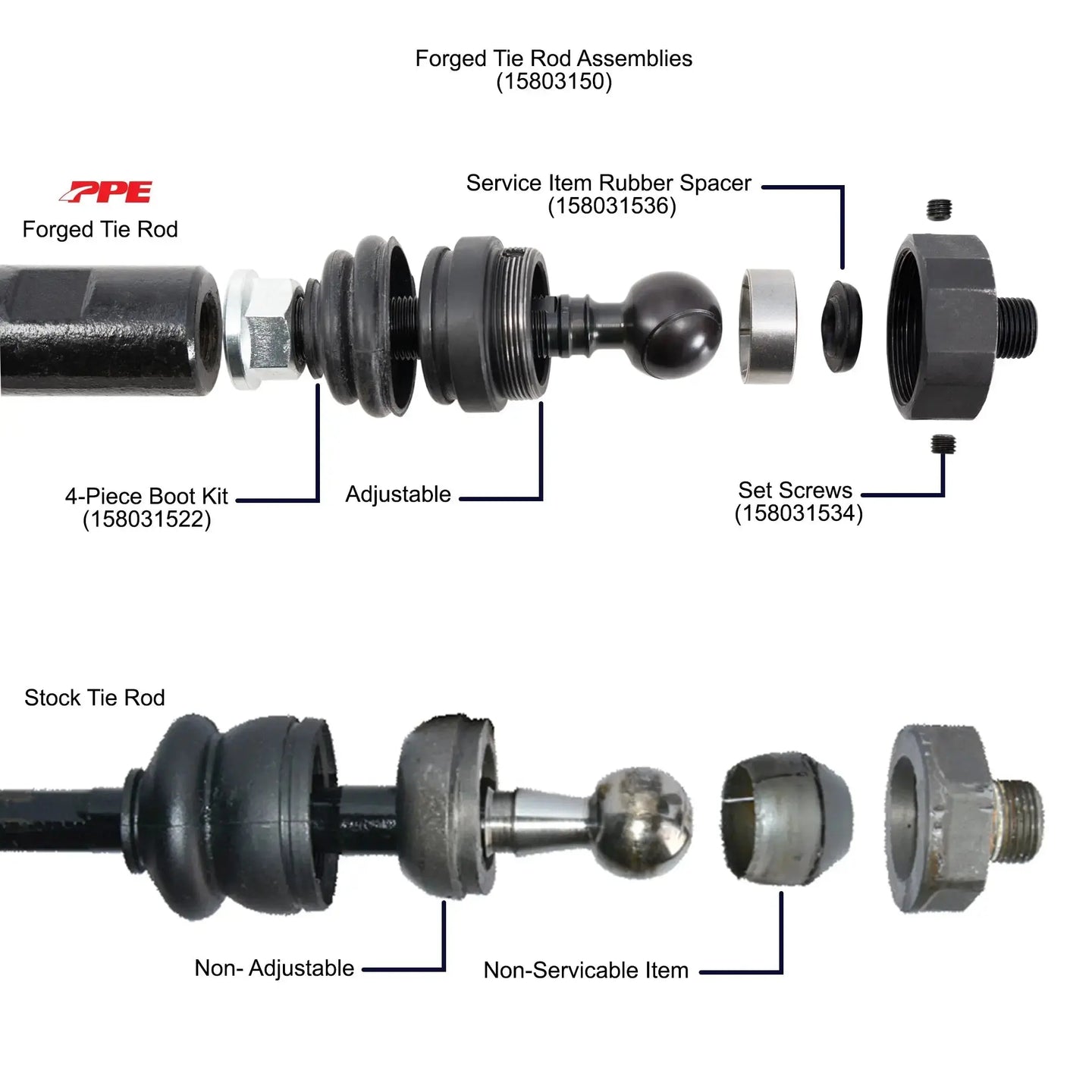 Forged Tie Rod Assemblies
(15803150)

PPE
Forged Tie Rod

Service Item Rubber Spacer
(158031536)

4-Piece Boot Kit
(158031522)

Adjustable

Set Screws
(158031534)

Stock Tie Rod

Non- Adjustable

Non-Servicable Item