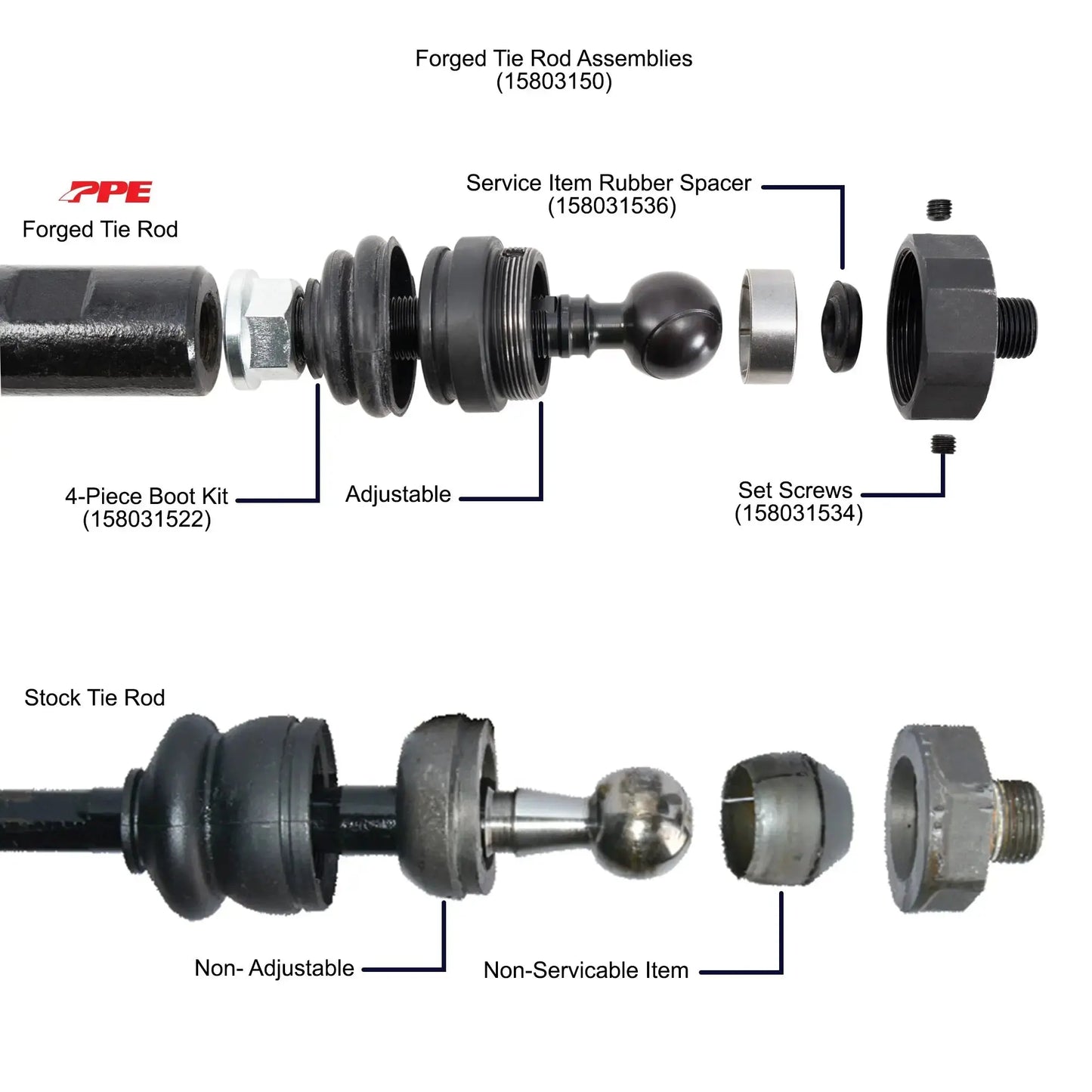 Forged Tie Rod Assemblies
(15803150)

PPE
Forged Tie Rod

Service Item Rubber Spacer
(158031536)

4-Piece Boot Kit
(158031522)

Adjustable

Set Screws
(158031534)

Stock Tie Rod

Non- Adjustable

Non-Servicable Item